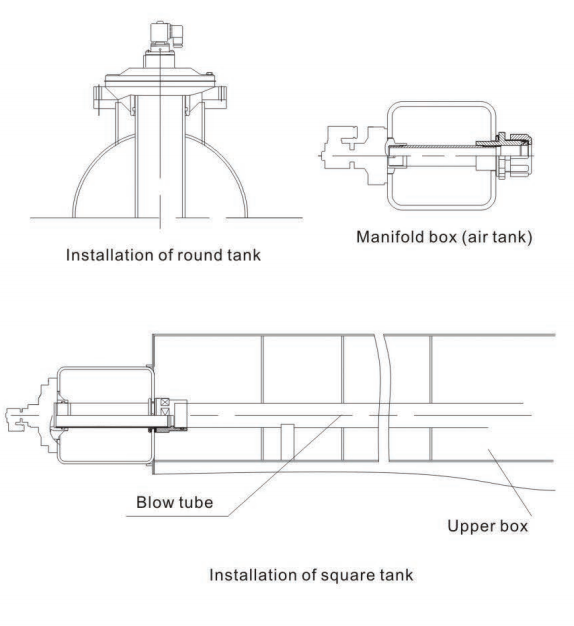 Installation of round tank

Manifold box (air tank)

Blow tube

Upper box

Installation of square tank